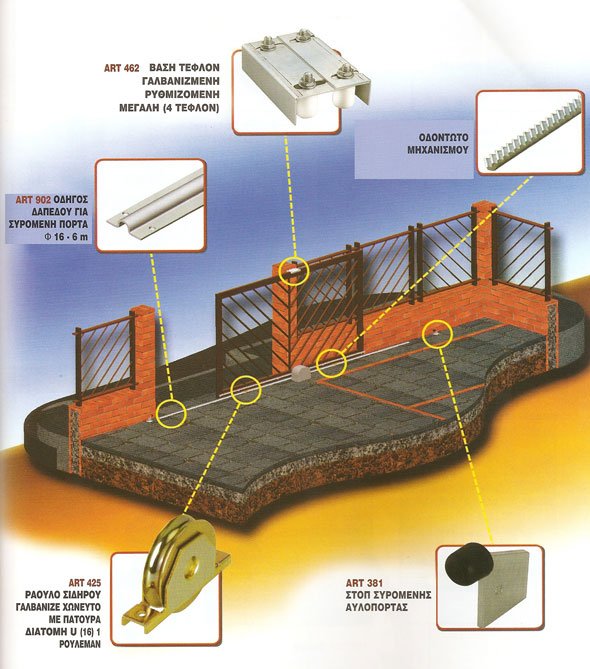 ART 462 ΒΑΣΗ ΤΕΦΛΟΝ ΓΑΛΒΑΝΙΖΜΕΝΗ ΡΥΘΜΙΖΟΜΕΝΗ ΜΕΓΑΛΗ (4 ΤΕΦΛΟΝ)

ΟΔΟΝΤΩΤΟ ΜΗΧΑΝΙΣΜΟΥ

ART 902 ΟΔΗΓΟΣ ΔΑΠΕΔΟΥ ΓΙΑ ΣΥΡΟΜΕΝΗ ΠΟΡΤΑ Φ 16 - 6 m

ART 425 ΡΑΟΥΛΟ ΣΙΔΗΡΟΥ ΓΑΛΒΑΝΙΖΕ ΧΩΝΕΥΤΟ ΜΕ ΠΑΤΟΥΡΑ ΔΙΑΤΟΜΗ U (16) 1 ΡΟΥΛΕΜΑΝ

ART 381 ΣΤΟΠ ΣΥΡΟΜΕΝΗΣ ΑΥΛΟΠΟΡΤΑΣ